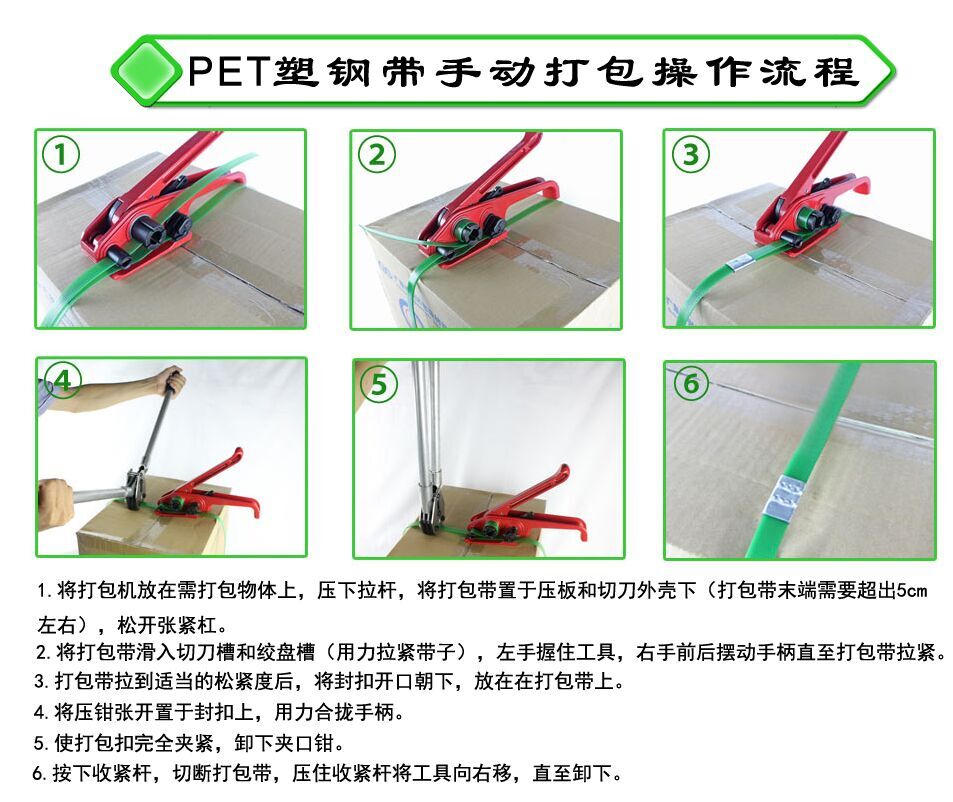 PET塑钢带手动打包操作流程

①

②

③

④

⑤

⑥

1. 将打包机放在需打包物体上，压下拉杆，将打包带置于压板和切刀外壳下（打包带末端需要超出5cm左右），松开张紧杠。

2. 将打包带滑入切刀槽和绞盘槽（用力拉紧带子），左手握住工具，右手前后摆动手柄直至打包带拉紧。

3. 打包带拉到适当的松紧度后，将封扣开口朝下，放在在打包带上。

4. 将压钳张开置于封扣上，用力合拢手柄。

5. 使打包扣完全夹紧，卸下夹口钳。

6. 按下收紧杆，切断打包带，压住收紧杆将工具向右移，直至卸下。